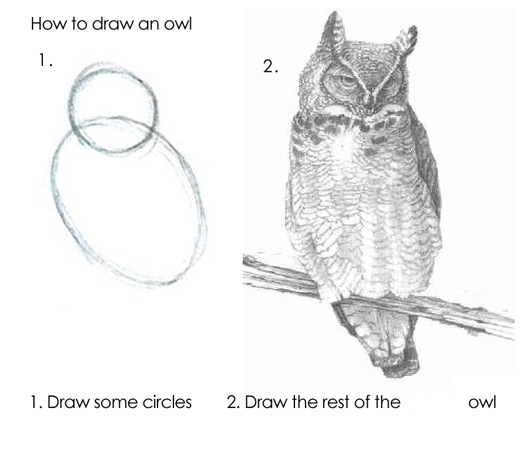 How to draw an owl

1.

2.

1. Draw some circles

2. Draw the rest of the owl